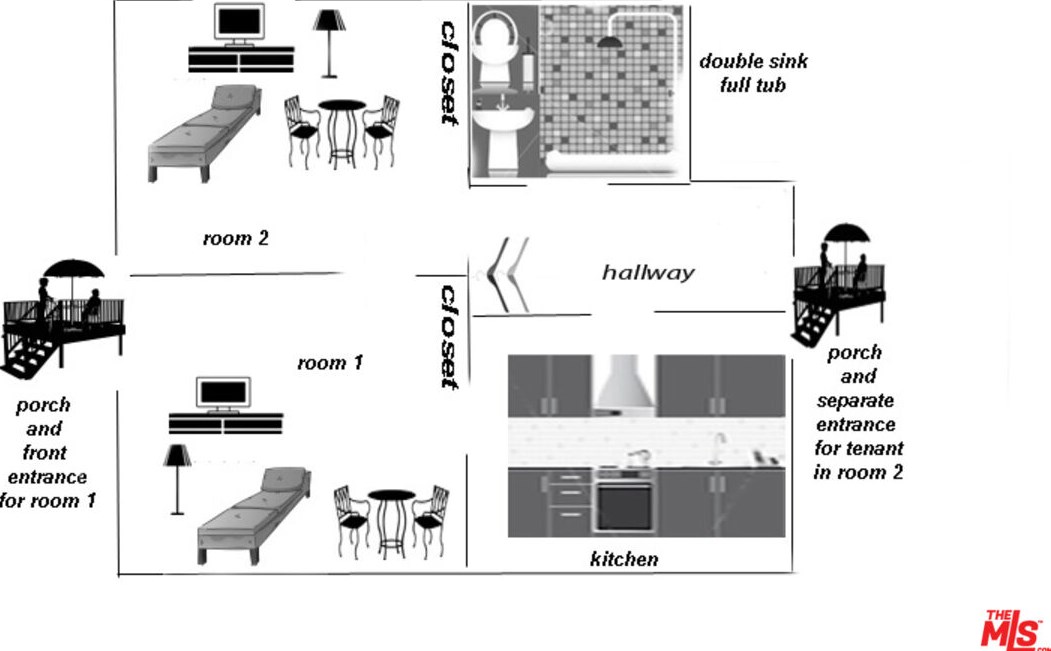 closet

double sink
full tub

room 2

hallway

closet

room 1

porch
and
front
entrance
for room 1

porch
and
separate
entrance
for tenant
in room 2

kitchen

THE MLS.com