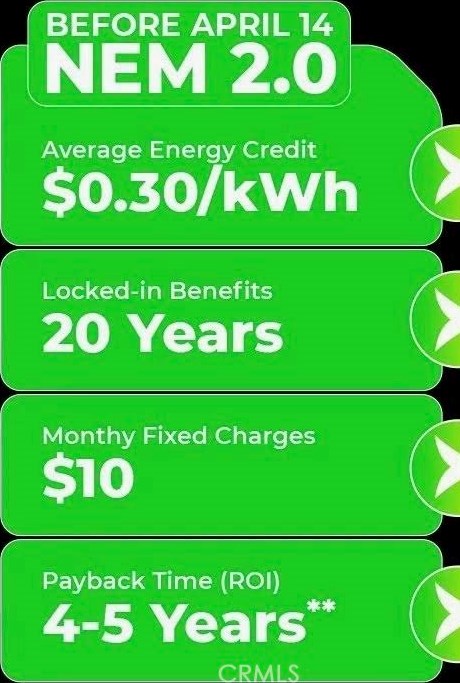 BEFORE APRIL 14
NEM 2.0

Average Energy Credit
$0.30/kWh

Locked-in Benefits
20 Years

Monthy Fixed Charges
$10

Payback Time (ROI)
4-5 Years**

CRMLS